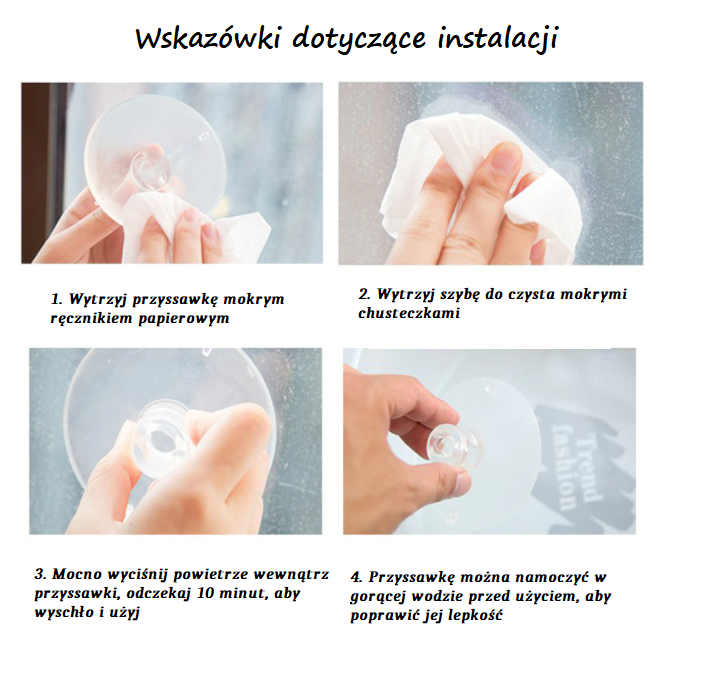 Wskazówki dotyczące instalacji

1. Wytrzyj przyssawkę mokrym ręcznikiem papierowym

2. Wytrzyj szybę do czysta mokrymi chusteczkami

Trend fashion

3. Mocno wyciśnij powietrze wewnątrz przyssawki, odczekaj 10 minut, aby wyschło i użyj

4. Przyssawkę można namoczyć w gorącej wodzie przed użyciem, aby poprawić jej lepkość