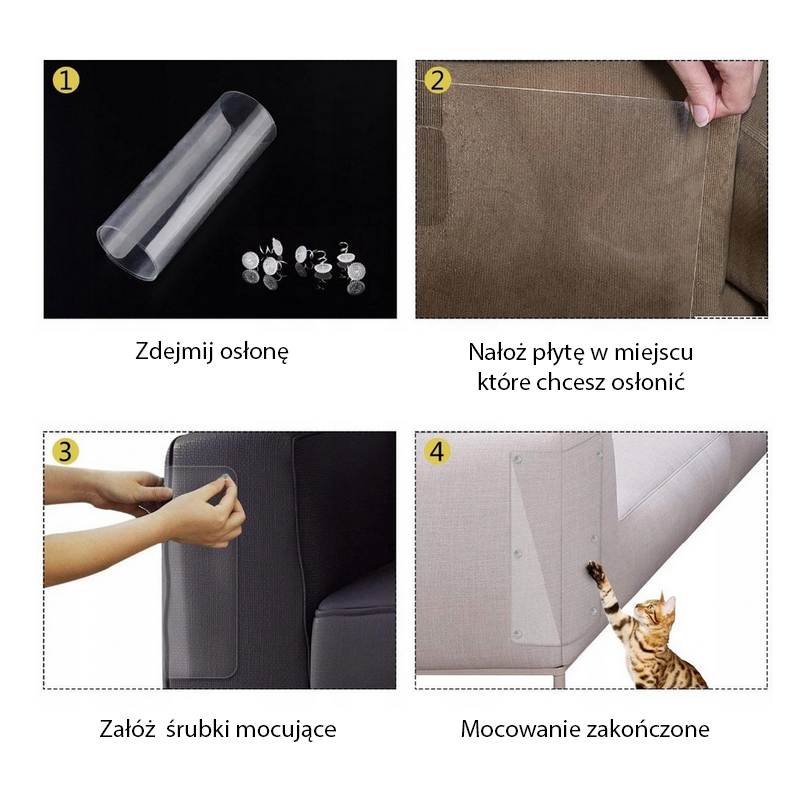 1

Zdejmij osłonę

2

Nałoż płytę w miejscu które chcesz osłonić

3

Załóż  śrubki mocujące

4

Mocowanie zakończone